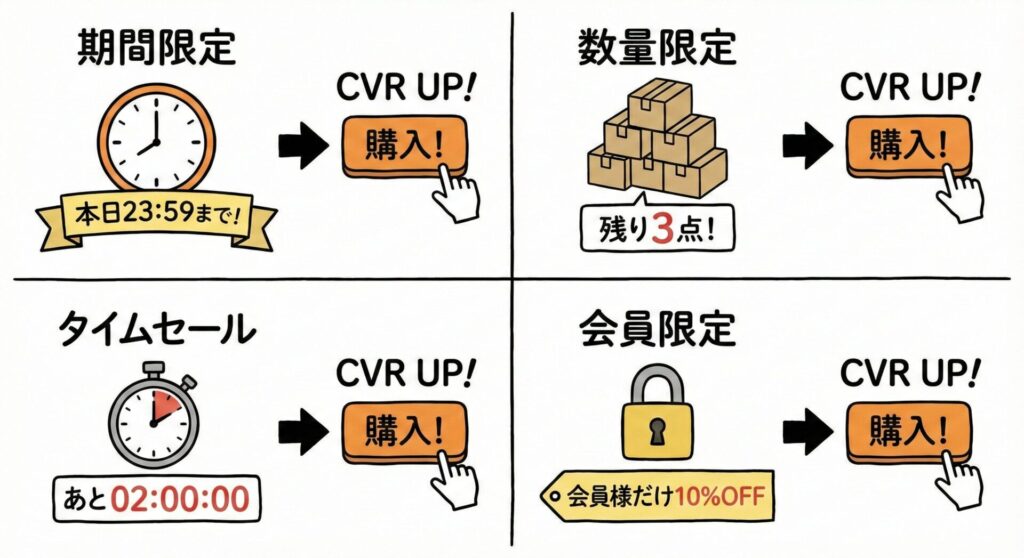 期間限定

本日23:59まで!

CVR UP!

購入!

数量限定

残り3点!

CVR UP!

購入!

タイムセール

あと02:00:00

CVR UP!

購入!

会員限定

会員様だけ10%OFF

CVR UP!

購入!