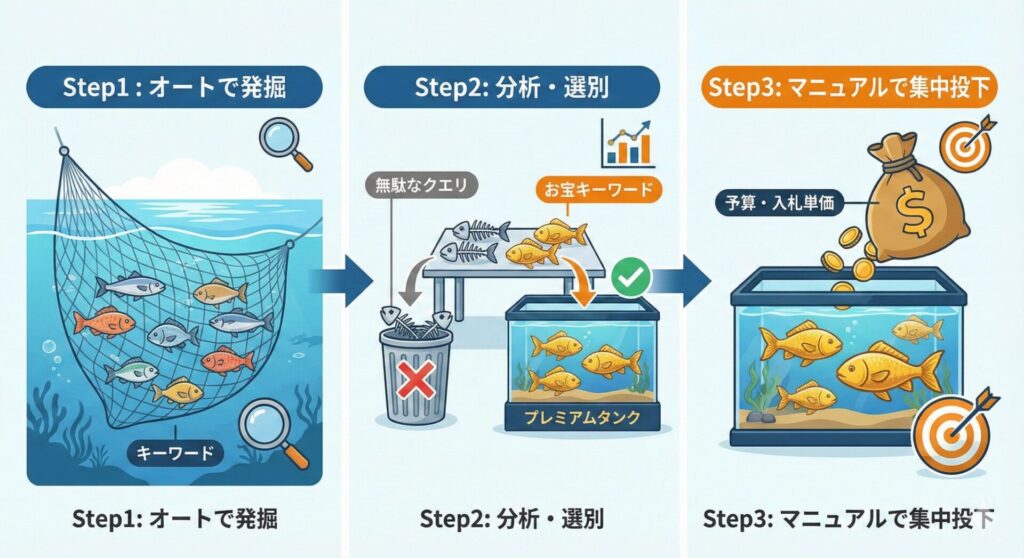 Step1 : オートで発掘

キーワード

Step1: オートで発掘

Step2: 分析・選別

無駄なクエリ

お宝キーワード

プレミアムタンク

Step2: 分析・選別

Step3: マニュアルで集中投下

予算・入札単価

$

Step3: マニュアルで集中投下